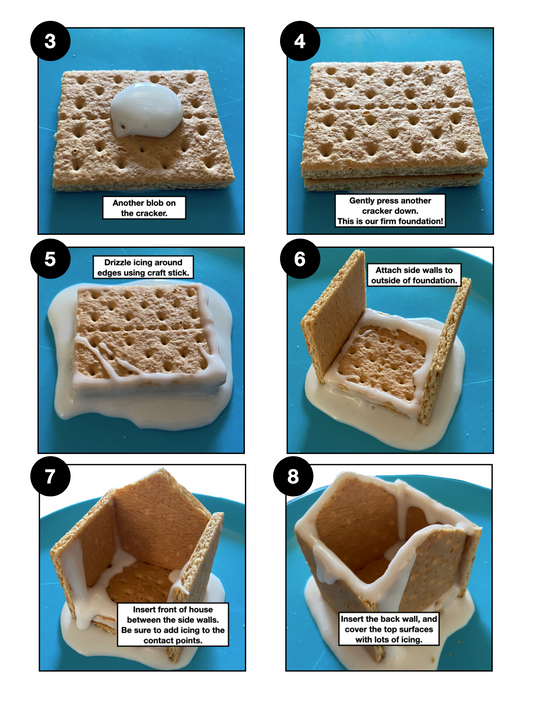 3

Another blob on the cracker.

4

Gently press another cracker down. This is our firm foundation!

5

Drizzle icing around edges using craft stick.

6

Attach side walls to outside of foundation.

7

Insert front of house between the side walls. Be sure to add icing to the contact points.

8

Insert the back wall, and cover the top surfaces with lots of icing.