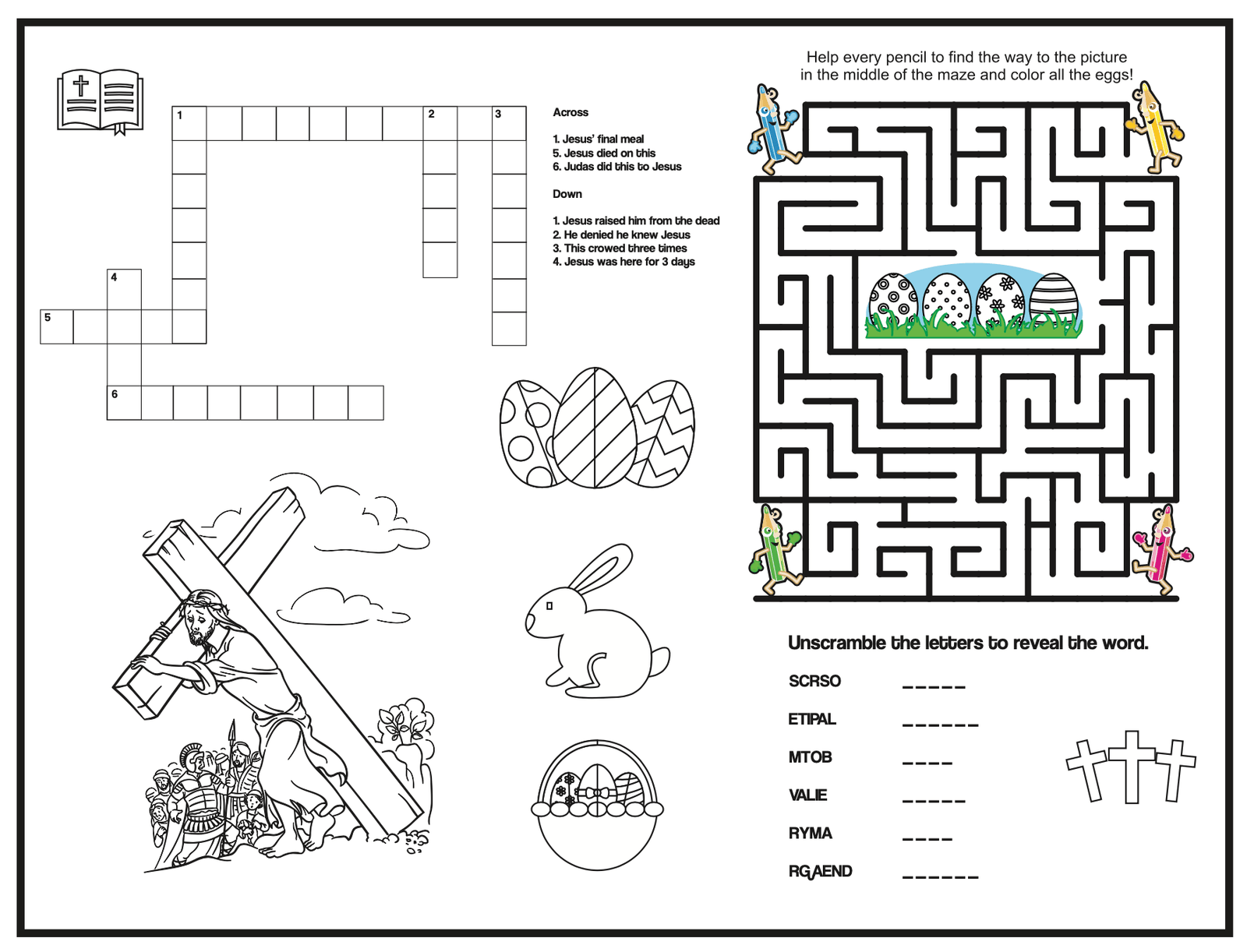 1 2 3 4 5 6

Across

1. Jesus' final meal
5. Jesus died on this
6. Judas did this to Jesus

Down

1. Jesus raised him from the dead
2. He denied he knew Jesus
3. This crowed three times
4. Jesus was here for 3 days

Help every pencil to find the way to the picture in the middle of the maze and color all the eggs!

Unscramble the letters to reveal the word.

SCRSO _ _ _ _ _
ETIPAL _ _ _ _ _ _
MTOB _ _ _ _
VALIE _ _ _ _ _
RYMA _ _ _ _
RGAEND _ _ _ _ _ _