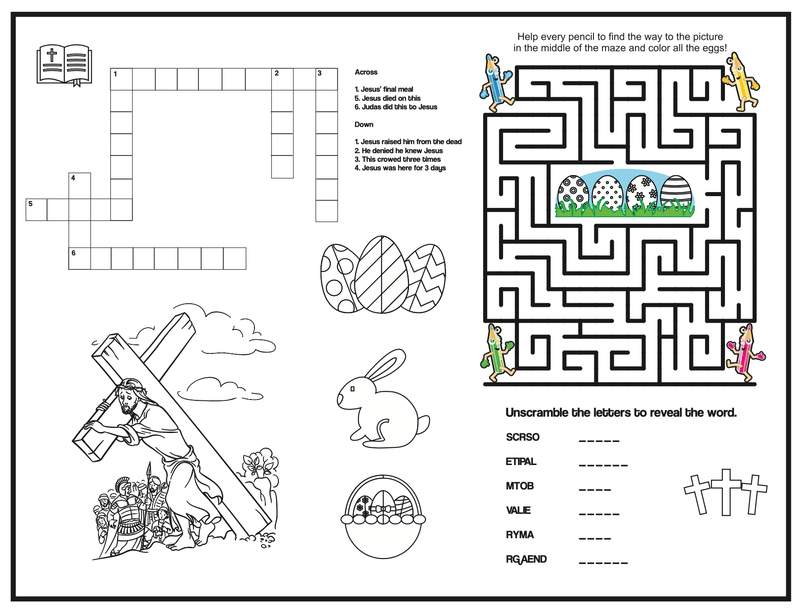 1 2 3 4 5 6

Across

1. Jesus' final meal
5. Jesus died on this
6. Judas did this to Jesus

Down

1. Jesus raised him from the dead
2. He denied he knew Jesus
3. This crowed three times
4. Jesus was here for 3 days

Help every pencil to find the way to the picture in the middle of the maze and color all the eggs!

Unscramble the letters to reveal the word.

SCRSO _ _ _ _ _

ETIPAL _ _ _ _ _ _

MTOB _ _ _ _

VALIE _ _ _ _ _

RYMA _ _ _ _

RGAEND _ _ _ _ _ _